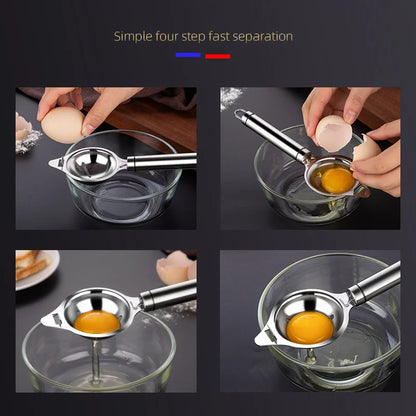 Simple four step fast separation